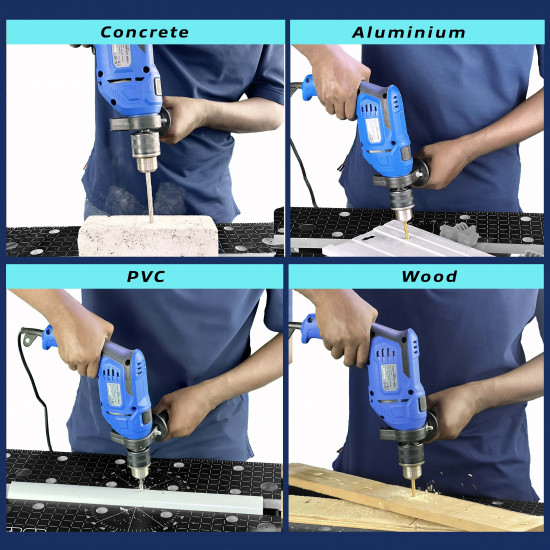 Concrete

Aluminium

PVC

Wood